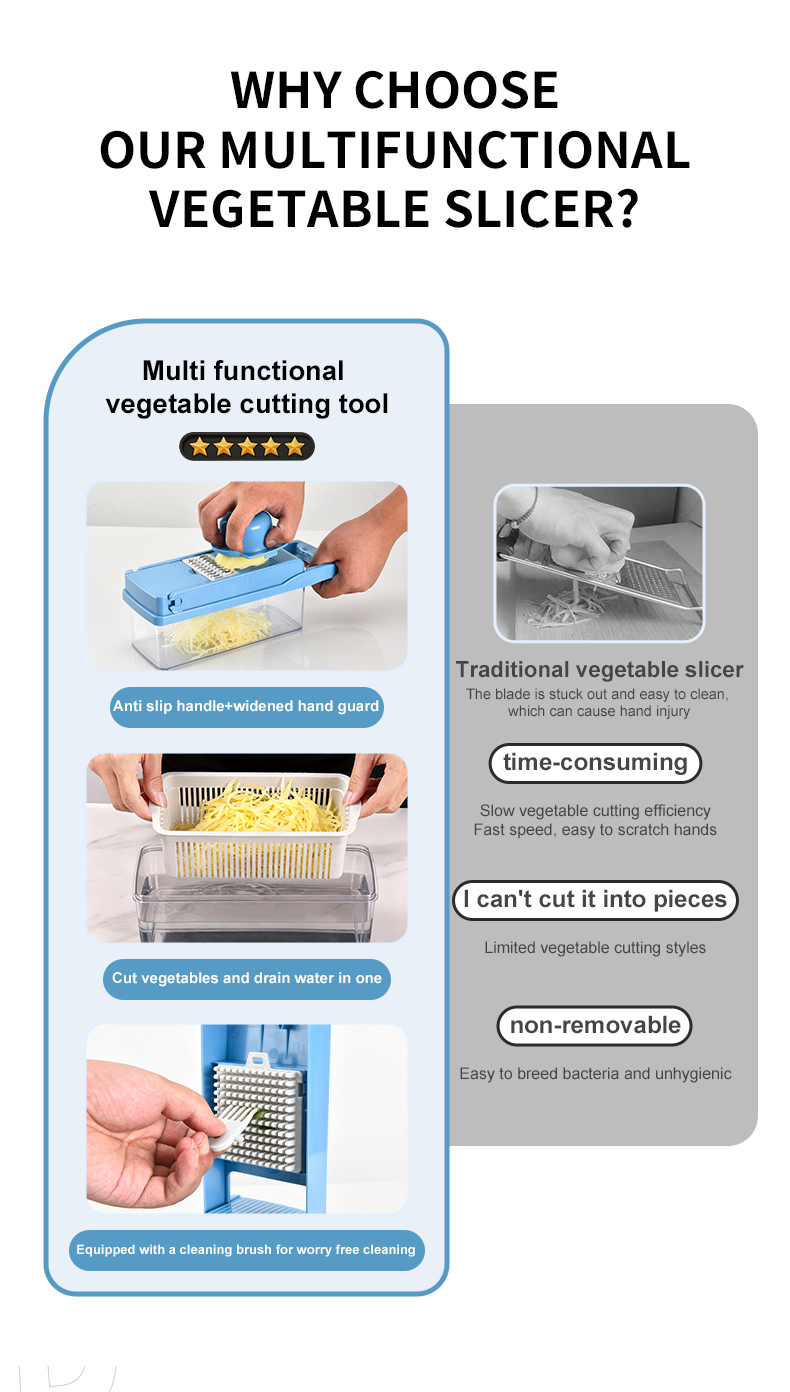 WHY CHOOSE
OUR MULTIFUNCTIONAL
VEGETABLE SLICER?

Multi functional
vegetable cutting tool

Anti slip handle+widened hand guard

Cut vegetables and drain water in one

Equipped with a cleaning brush for worry free cleaning

Traditional vegetable slicer
The blade is stuck out and easy to clean, which can cause hand injury

time-consuming

Slow vegetable cutting efficiency
Fast speed, easy to scratch hands

I can't cut it into pieces

Limited vegetable cutting styles

non-removable

Easy to breed bacteria and unhygienic